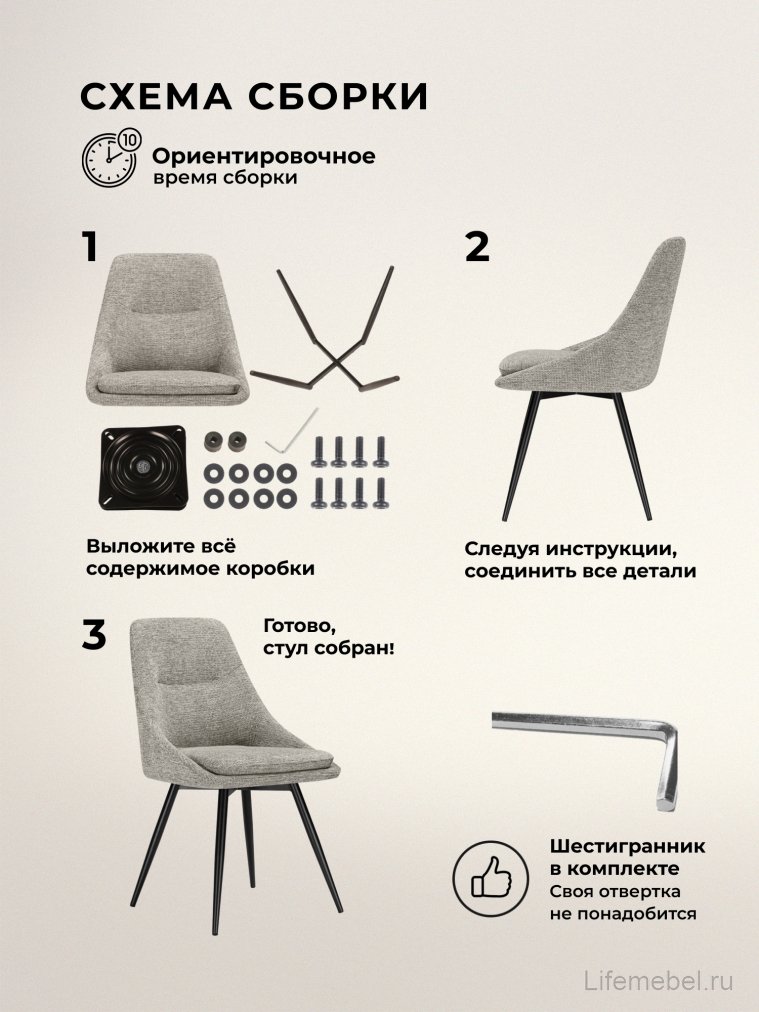 СХЕМА СБОРКИ

10

Ориентировочное время сборки

1

Выложите всё содержимое коробки

2

Следуя инструкции, соединить все детали

3

Готово, стул собран!

Шестигранник в комплекте
Своя отвертка не понадобится

Lifemebel.ru