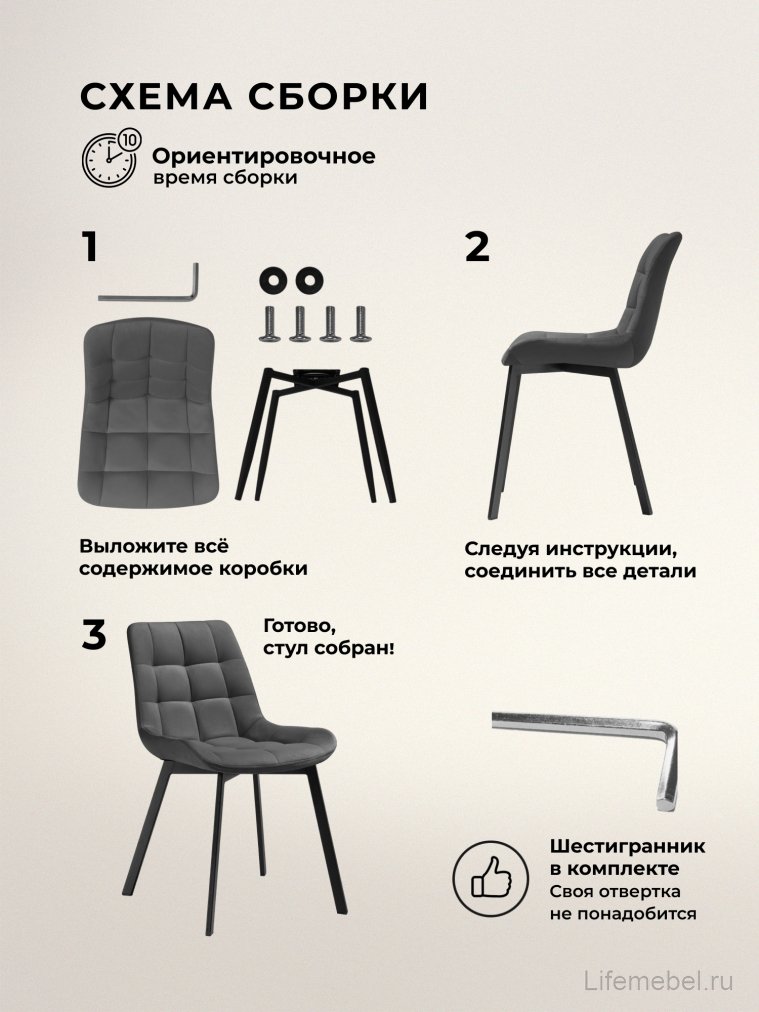 СХЕМА СБОРКИ

10

Ориентировочное время сборки

1

Выложите всё содержимое коробки

2

Следуя инструкции, соединить все детали

3

Готово, стул собран!

Шестигранник в комплекте
Своя отвертка не понадобится

Lifemebel.ru