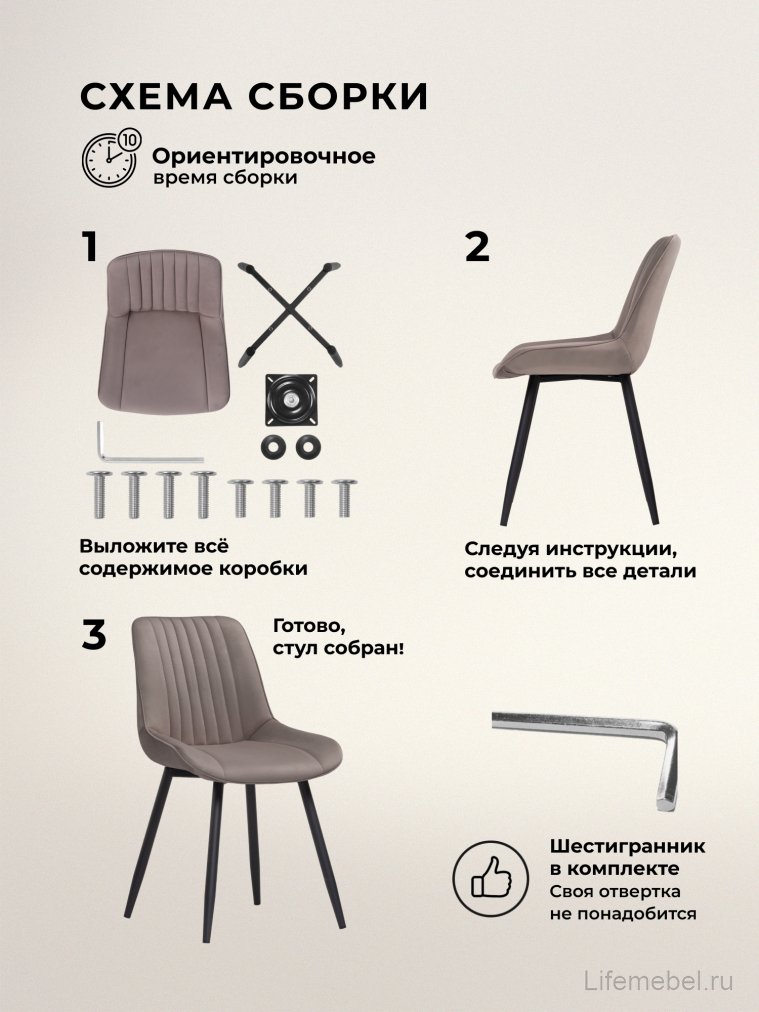 СХЕМА СБОРКИ

10

Ориентировочное время сборки

1

Выложите всё содержимое коробки

2

Следуя инструкции, соединить все детали

3

Готово, стул собран!

Шестигранник в комплекте
Своя отвертка не понадобится

Lifemebel.ru