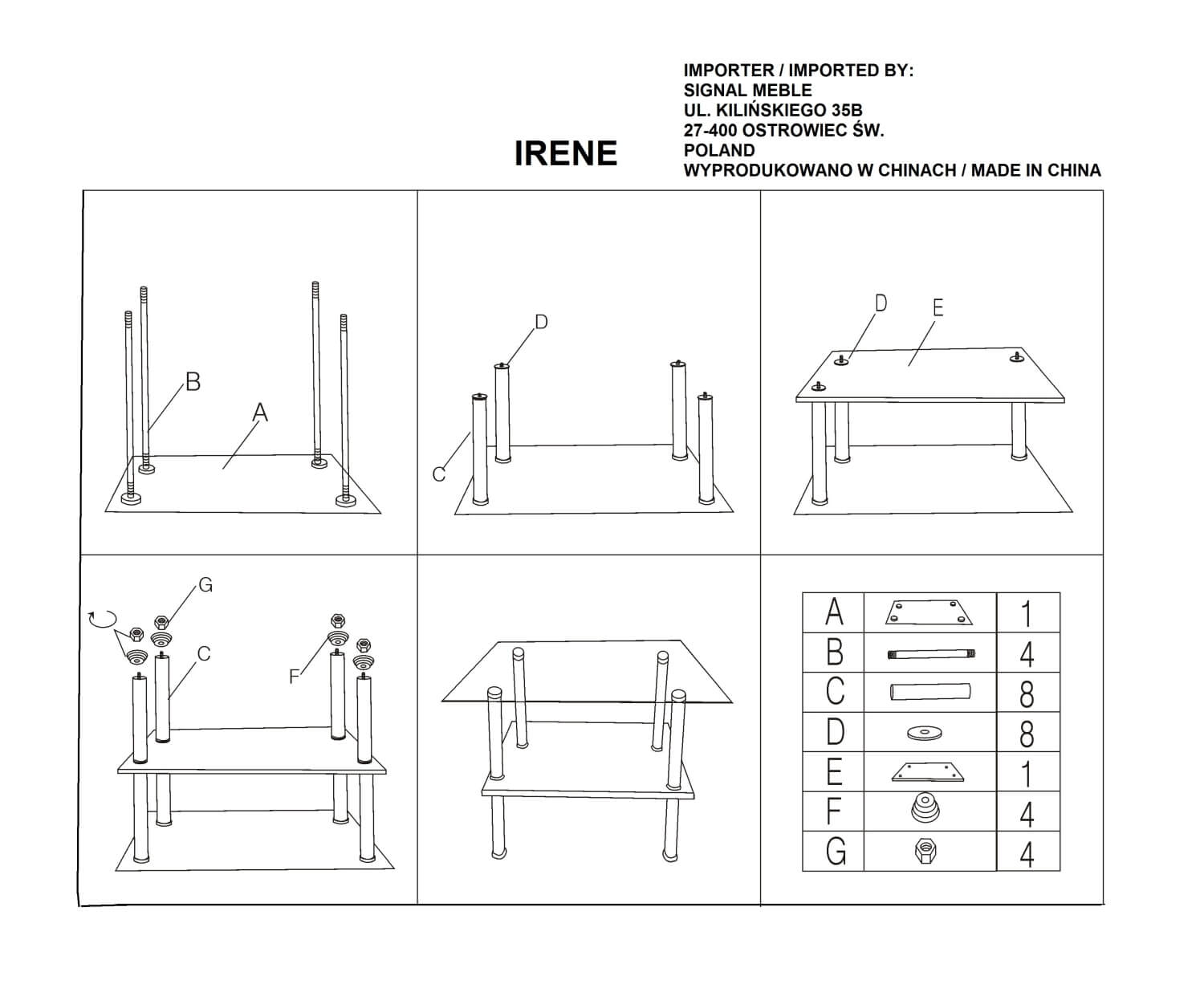 IRENE

IMPORTER / IMPORTED BY:
SIGNAL MEBLE
UL. KILIŃSKIEGO 35B
27-400 OSTROWIEC ŚW.
POLAND
WYPRODUKOWANO W CHINACH / MADE IN CHINA

B
A

D
C

D
E

G
C
F

| A | | 1 |
|---|---|---|
| B | | 4 |
| C | | 8 |
| D | | 8 |
| E | | 1 |
| F | | 4 |
| G | | 4 |