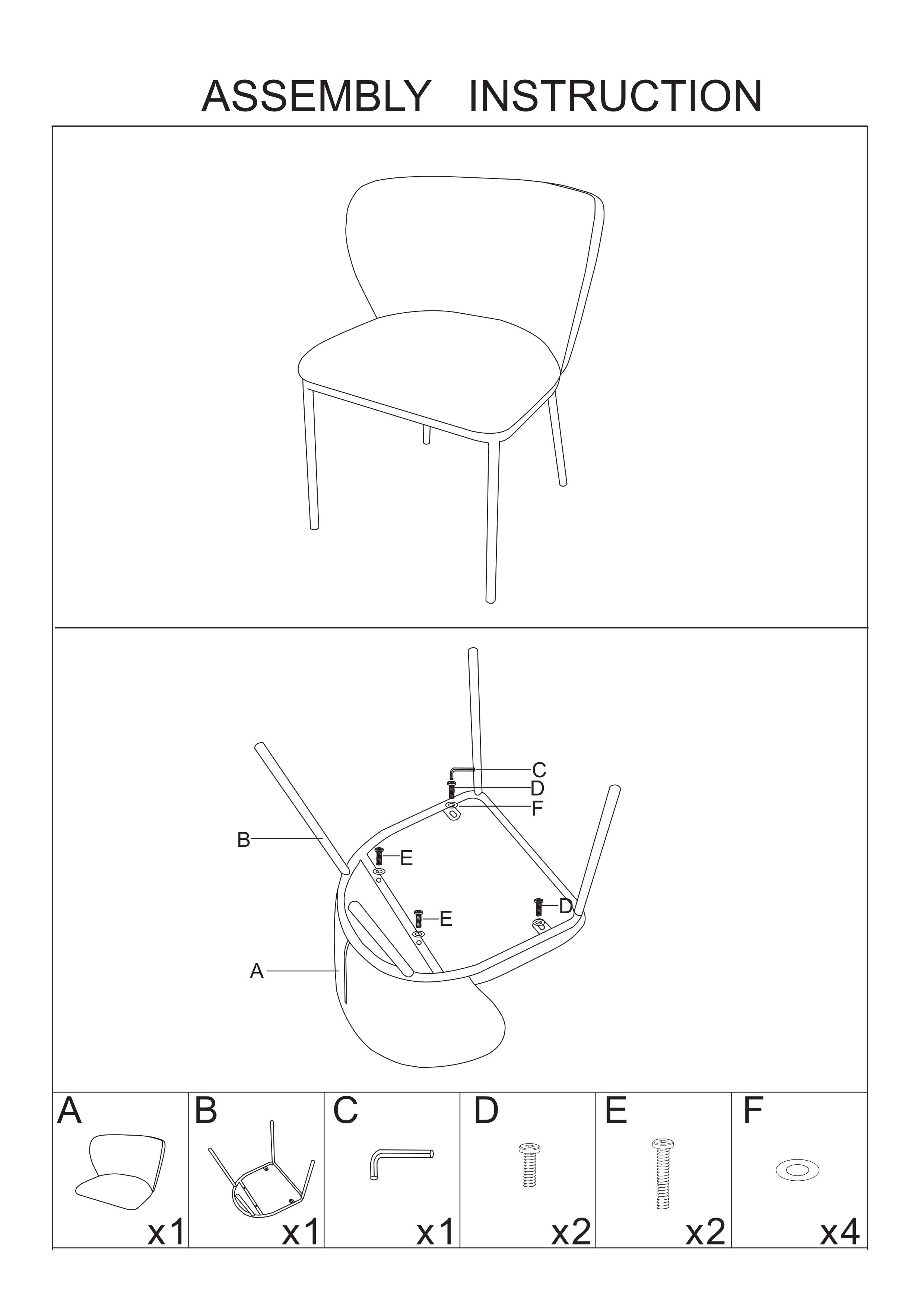 ASSEMBLY INSTRUCTION

C
D
F
B
E
E
D
A

| A | B | C | D | E | F |
|---|---|---|---|---|---|
| x1 | x1 | x1 | x2 | x2 | x4 |