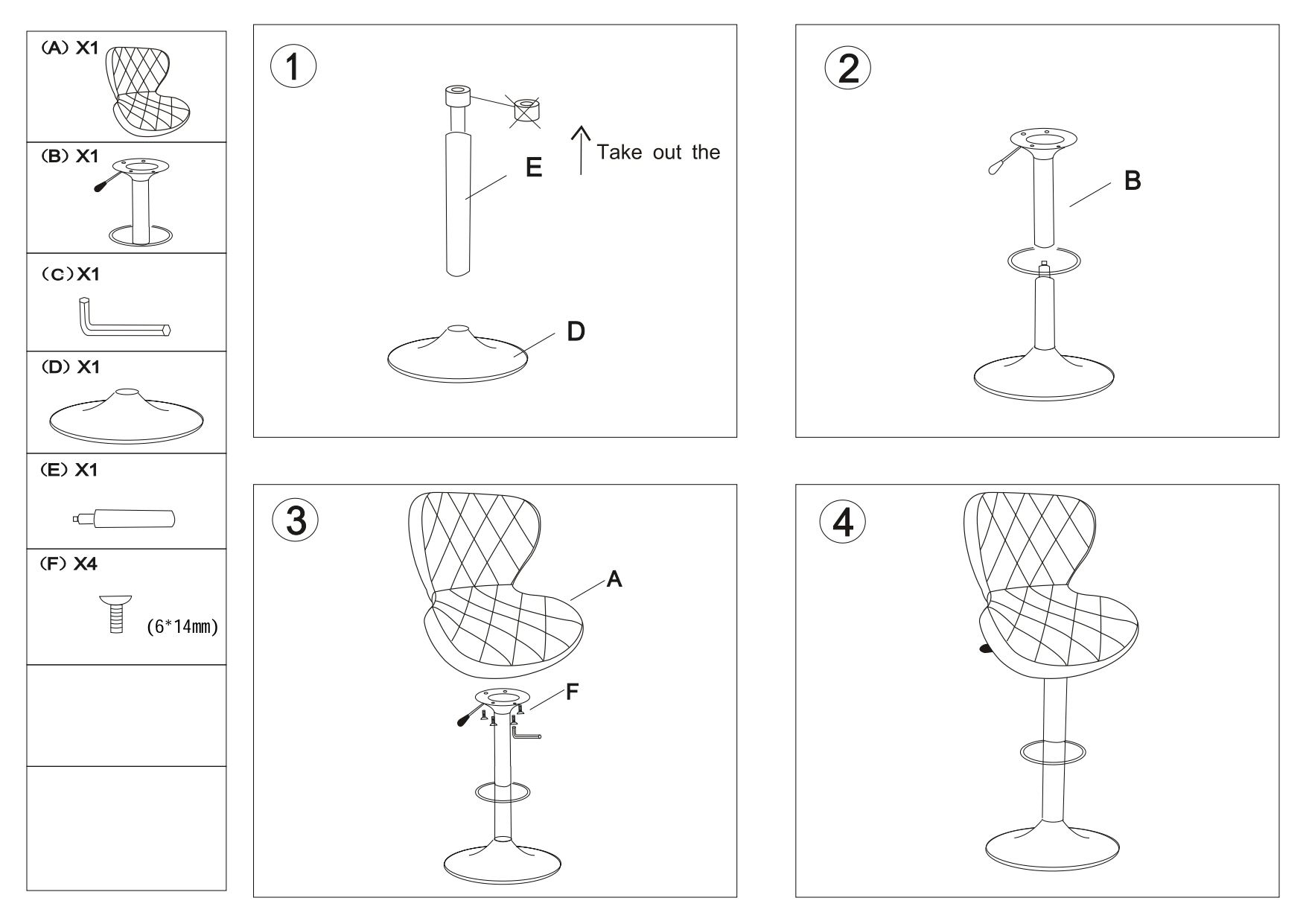 (A) X1

(B) X1

(C) X1

(D) X1

(E) X1

(F) X4

(6*14mm)

1

E

Take out the

D

2

B

3

A

F

4