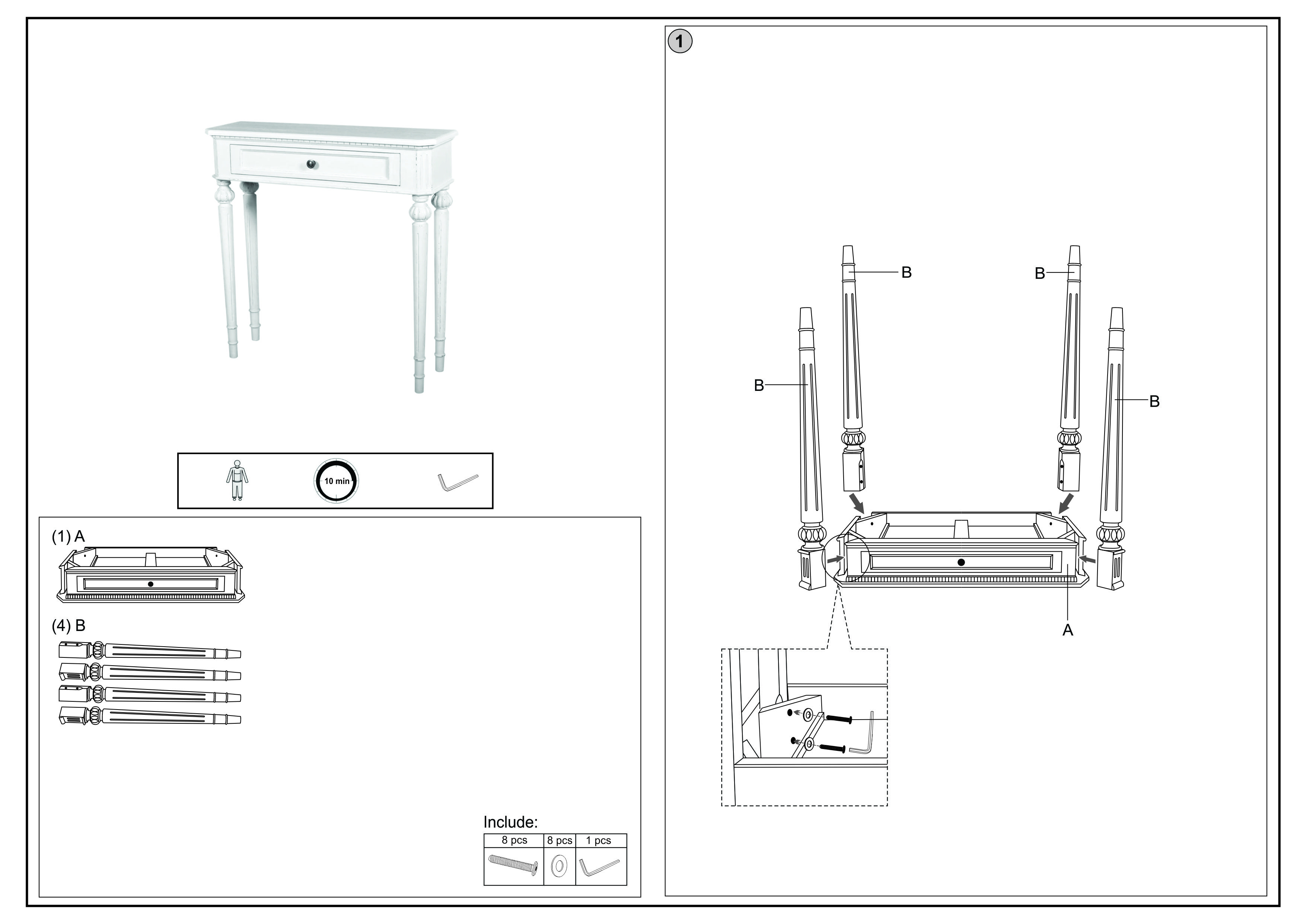 10 min

(1) A

(4) B

Include:

| 8 pcs | 8 pcs | 1 pcs |
|---|---|---|
| | | |

1

B

B

B

B

A