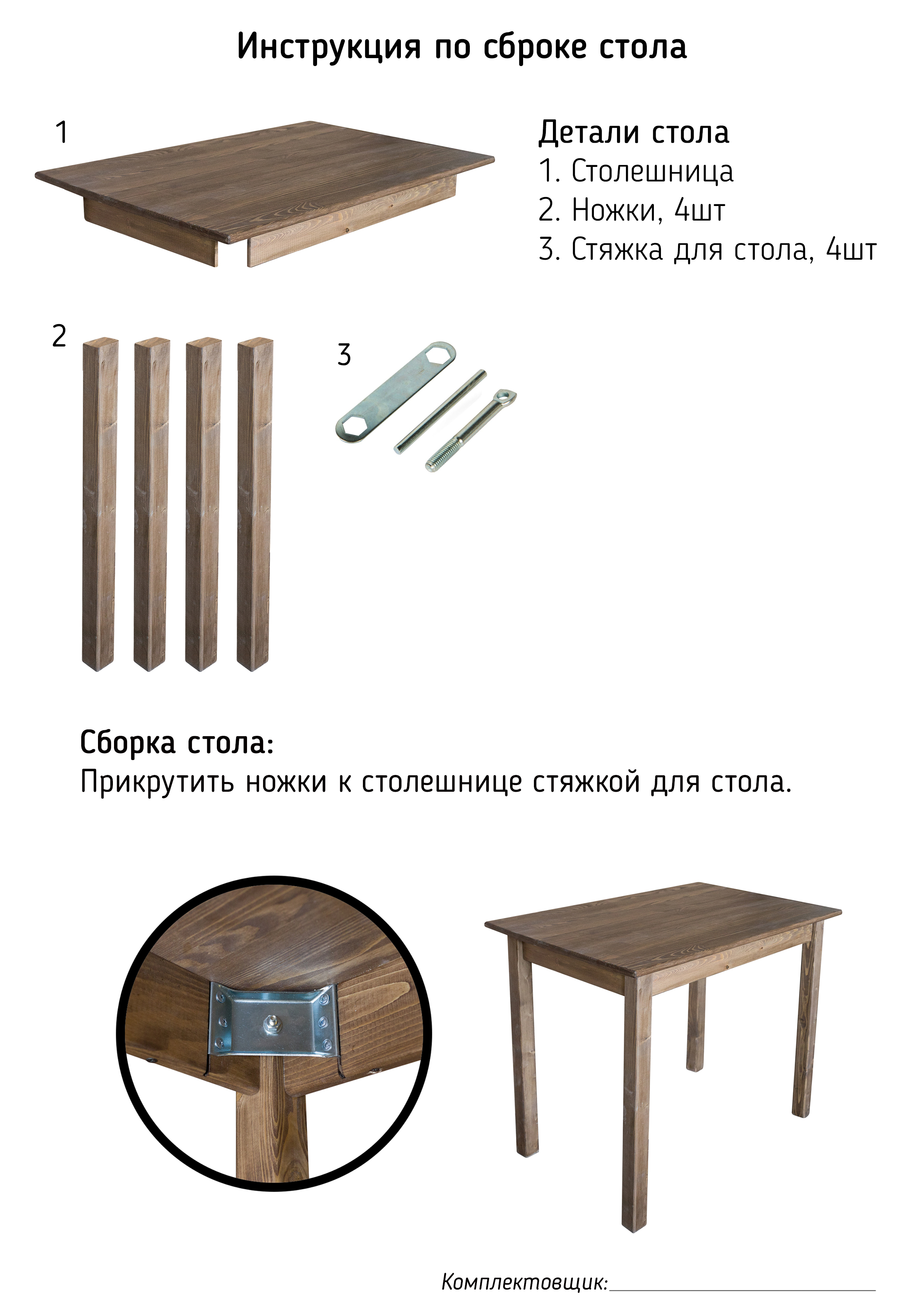 Инструкция по сброке стола

1

Детали стола
1. Столешница
2. Ножки, 4шт
3. Стяжка для стола, 4шт

2

3

Сборка стола:
Прикрутить ножки к столешнице стяжкой для стола.

Комплектовщик: