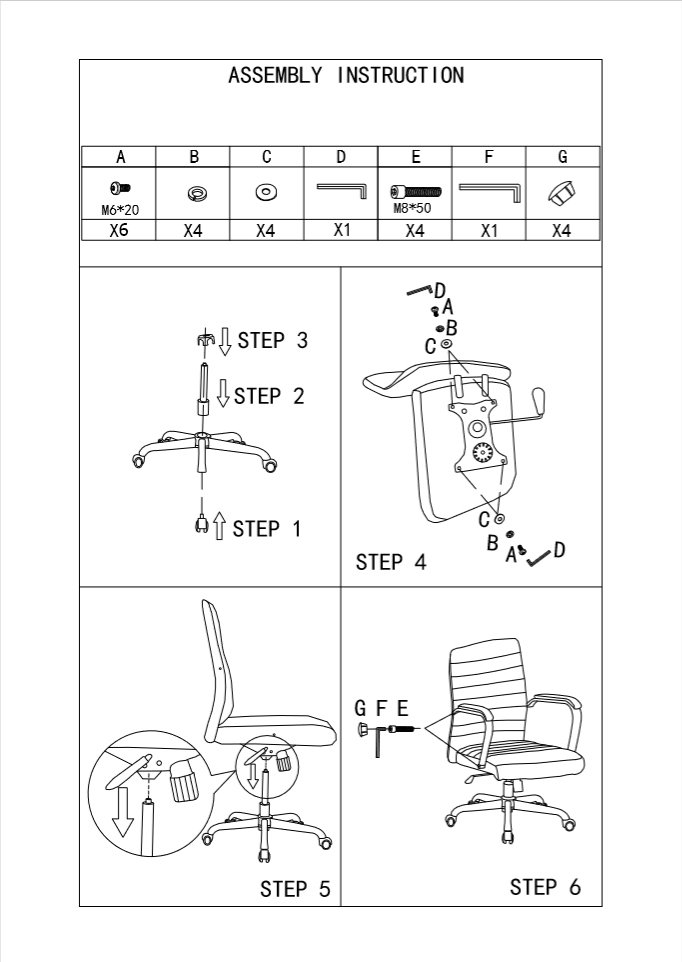 ASSEMBLY INSTRUCTION

| A | B | C | D | E | F | G |
|---|---|---|---|---|---|---|
| M6*20 | | | | M8*50 | | |
| X6 | X4 | X4 | X1 | X4 | X1 | X4 |

STEP 3
STEP 2
STEP 1

D
A
B
C
C
B
A
D
STEP 4

STEP 5

G F E

STEP 6