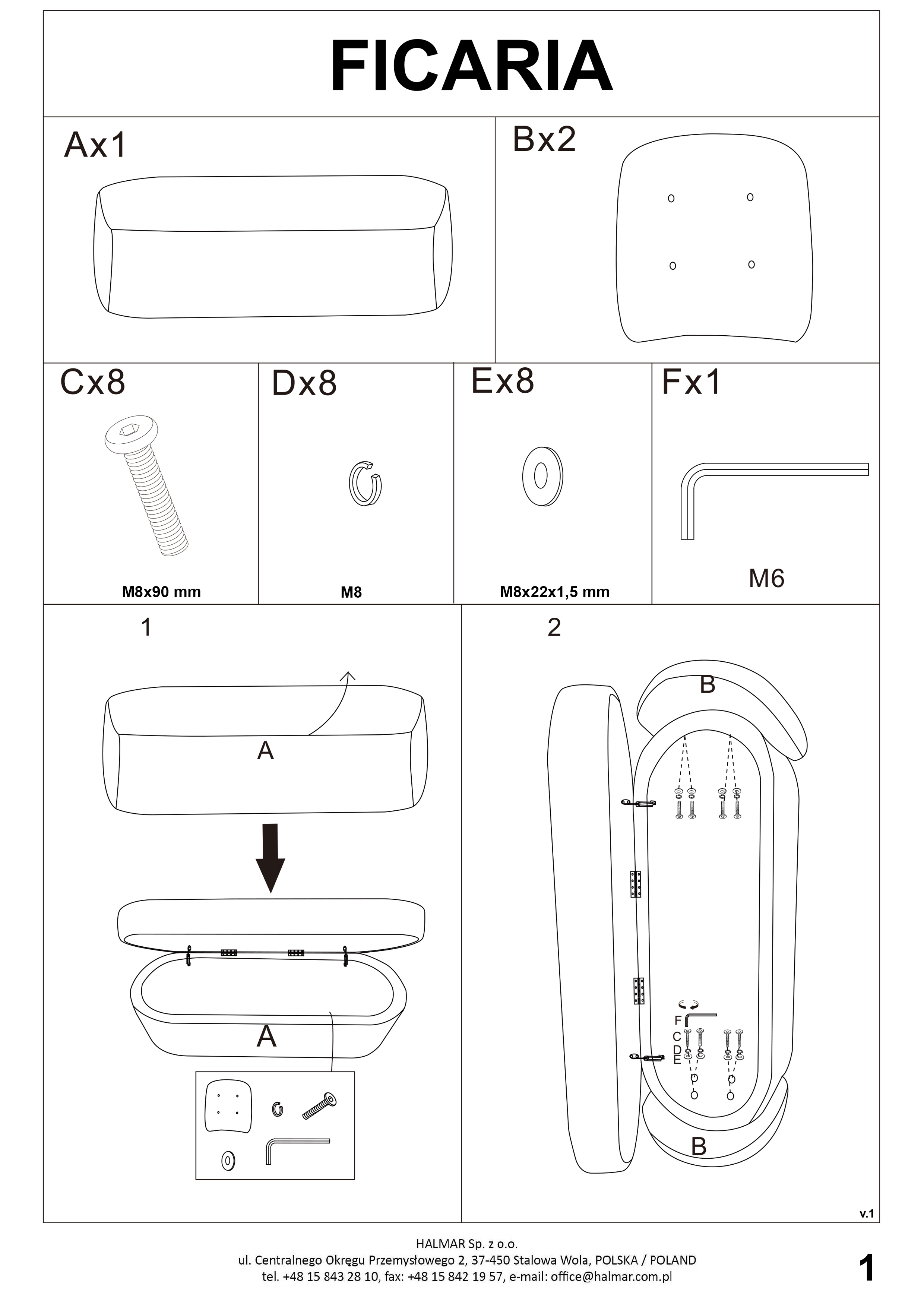 FICARIA

Ax1

Bx2

Cx8

M8x90 mm

Dx8

M8

Ex8

M8x22x1,5 mm

Fx1

M6

1

A

A

2

B

F
C
D
E

B

v.1

HALMAR Sp. z o.o.
ul. Centralnego Okręgu Przemysłowego 2, 37-450 Stalowa Wola, POLSKA / POLAND
tel. +48 15 843 28 10, fax: +48 15 842 19 57, e-mail: office@halmar.com.pl

1