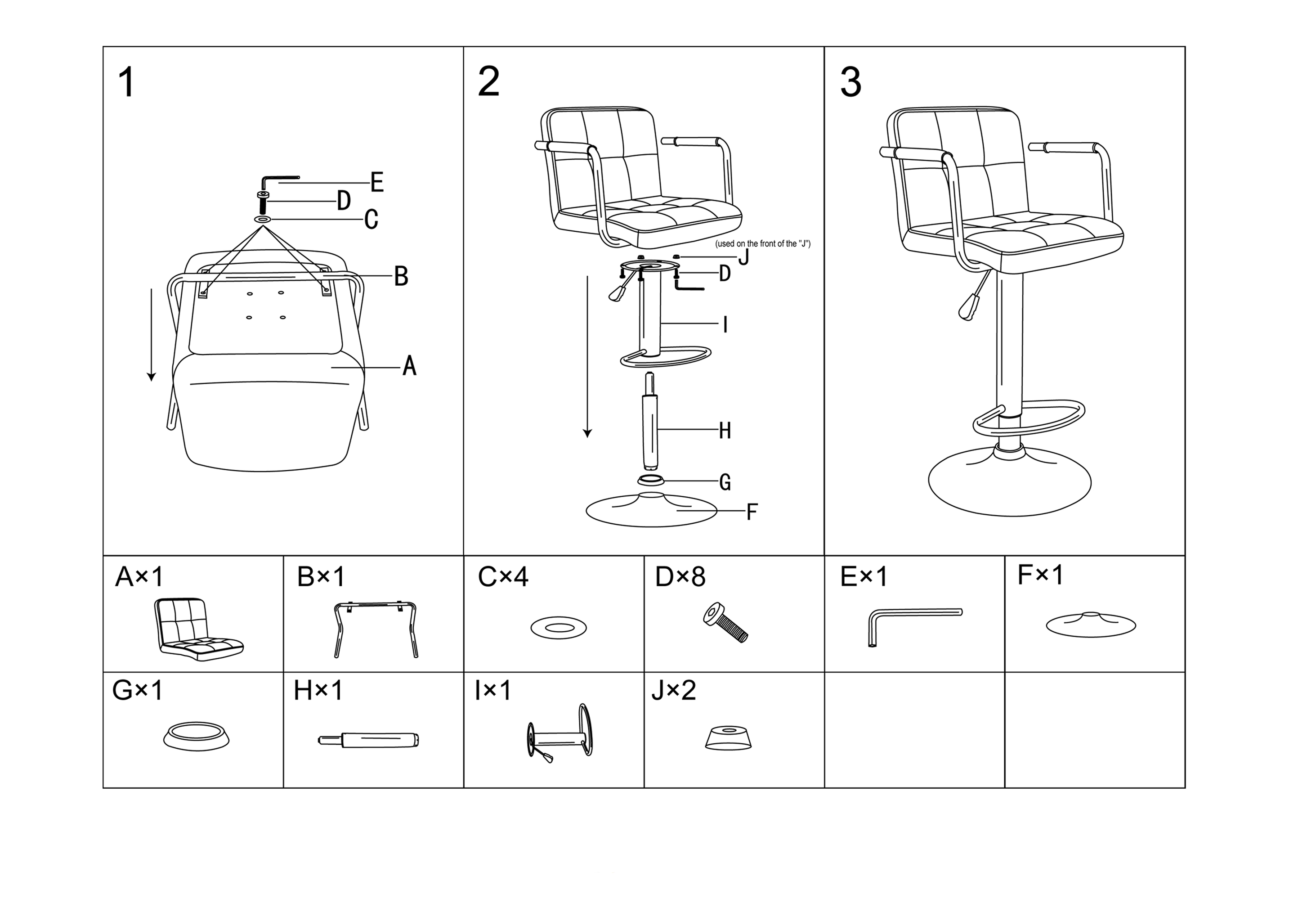 1

E
D
C
B
A

2

(used on the front of the "J")
J
D
I
H
G
F

3

| A×1 | B×1 | C×4 | D×8 | E×1 | F×1 |
|---|---|---|---|---|---|
| G×1 | H×1 | I×1 | J×2 | | |