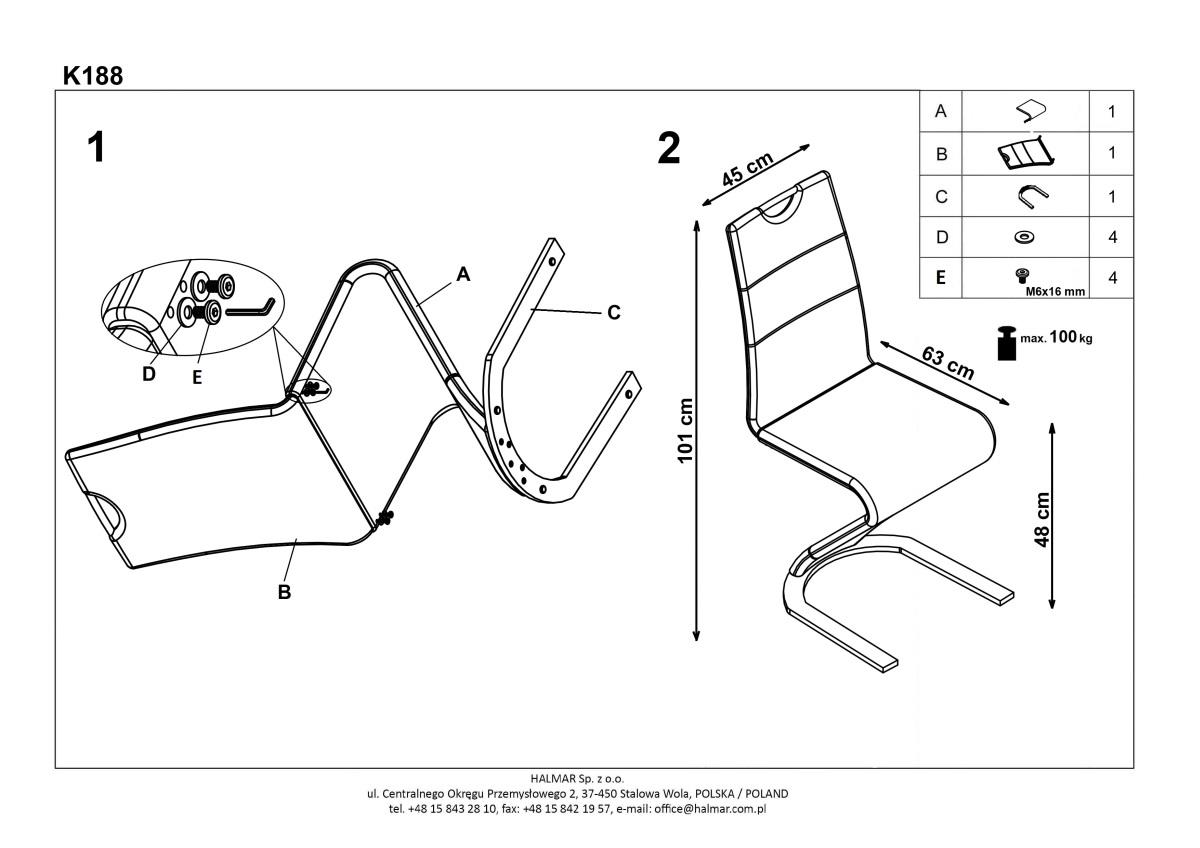 K188

1

D E

A

C

B

2

45 cm

101 cm

63 cm

48 cm

max. 100 kg

| A | | 1 |
|---|---|---|
| B | | 1 |
| C | | 1 |
| D | | 4 |
| E | M6x16 mm | 4 |

HALMAR Sp. z o.o.
ul. Centralnego Okręgu Przemysłowego 2, 37-450 Stalowa Wola, POLSKA / POLAND
tel. +48 15 843 28 10, fax: +48 15 842 19 57, e-mail: office@halmar.com.pl