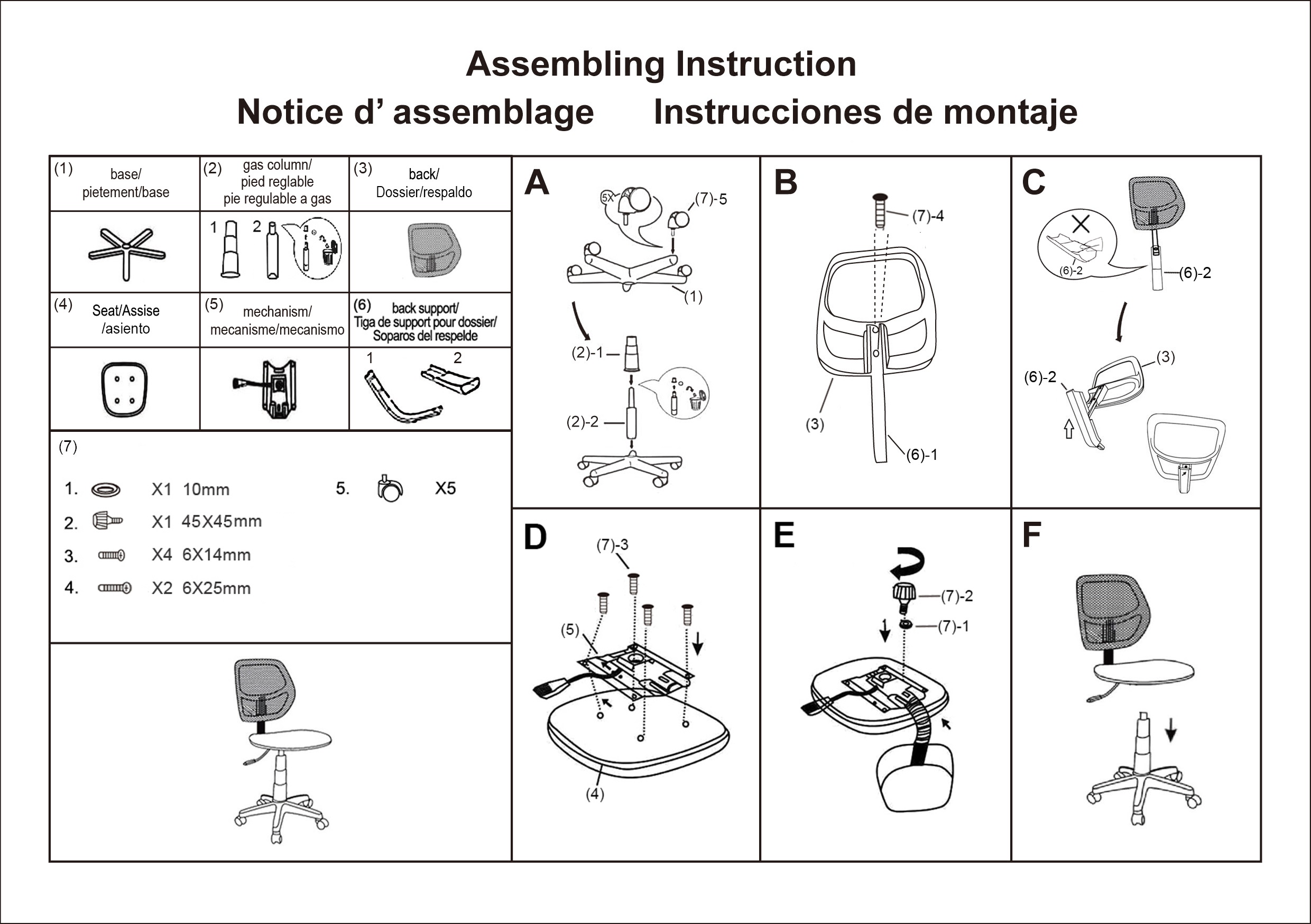 Assembling Instruction

Notice d’ assemblage Instrucciones de montaje

| (1) base/ pietement/base | (2) gas column/ pied reglable pie regulable a gas | (3) back/ Dossier/respaldo |
|---|---|---|
| | 1 2 | |
| (4) Seat/Assise /asiento | (5) mechanism/ mecanisme/mecanismo | (6) back support/ Tiga de support pour dossier/ Soparos del respelde |
| | | 1 2 |

(7)

1. X1 10mm
2. X1 45X45mm
3. X4 6X14mm
4. X2 6X25mm

5. X5

A

5X
(7)-5
(1)
(2)-1
(2)-2

B

(7)-4
(3)
(6)-1

C

(6)-2
(6)-2
(3)
(6)-2

D

(7)-3
(5)
(4)

E

(7)-2
(7)-1

F