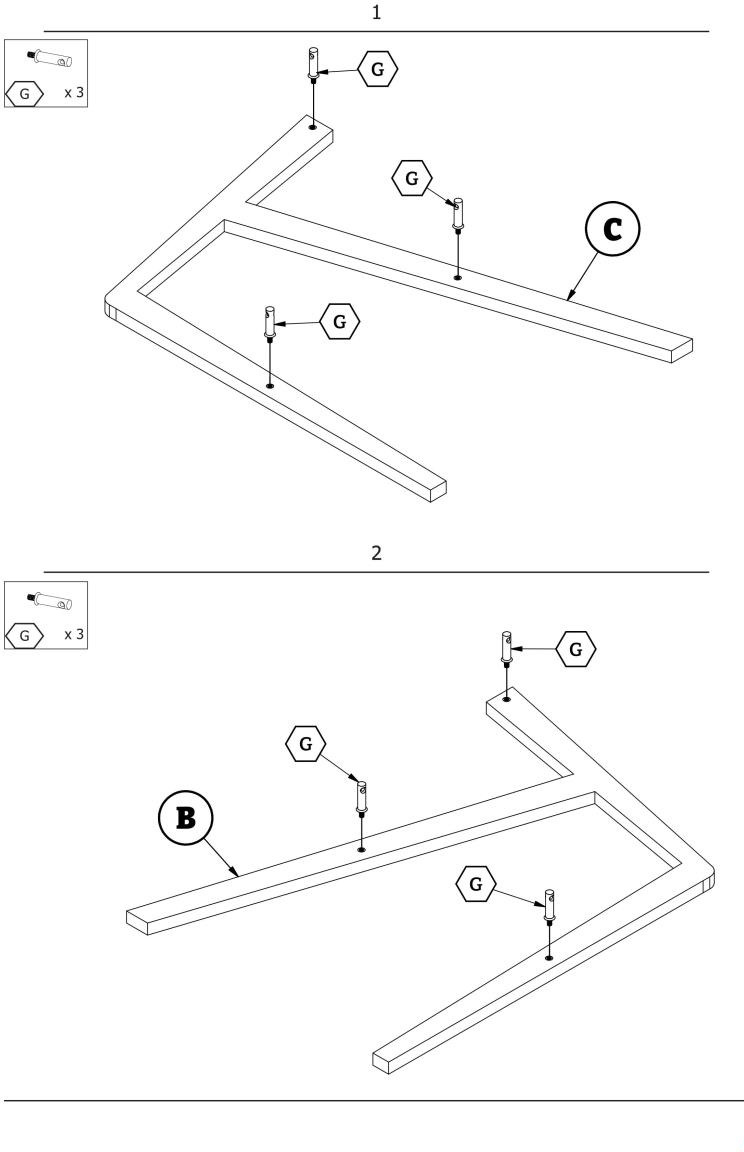 1

G x 3

G

G

C

G

2

G x 3

G

G

B

G