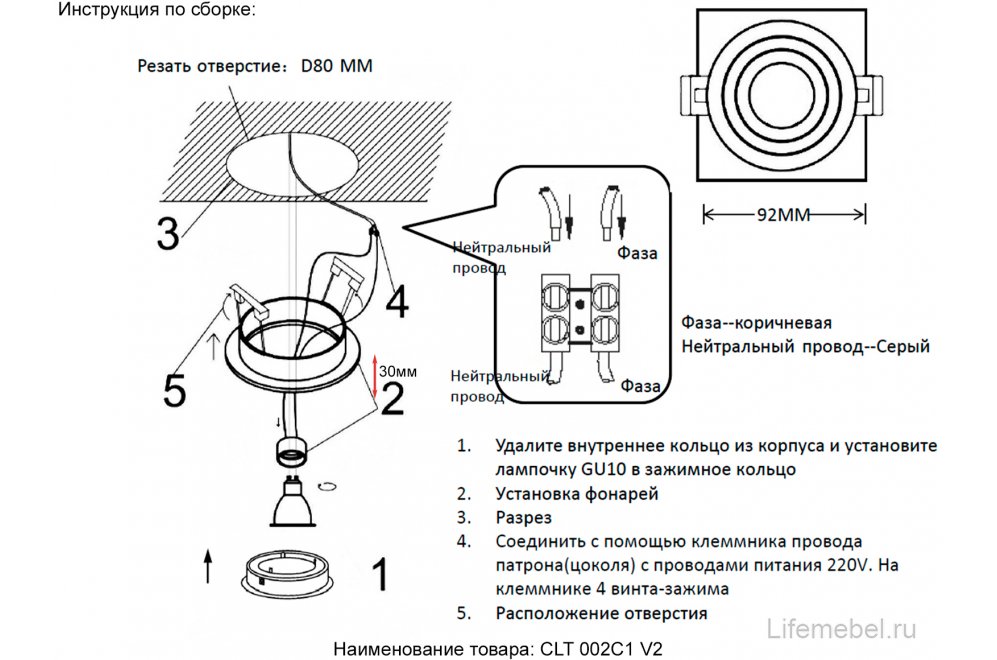 Инструкция по сборке:

Резать отверстие: D80 MM

3

4

5

30мм

2

1

92MM

Нейтральный провод

Фаза

Нейтральный провод

Фаза

Фаза--коричневая
Нейтральный провод--Серый

1. Удалите внутреннее кольцо из корпуса и установите лампочку GU10 в зажимное кольцо
2. Установка фонарей
3. Разрез
4. Соединить с помощью клеммника провода патрона(цоколя) с проводами питания 220V. На клеммнике 4 винта-зажима
5. Расположение отверстия

Lifemebel.ru

Наименование товара: CLT 002C1 V2