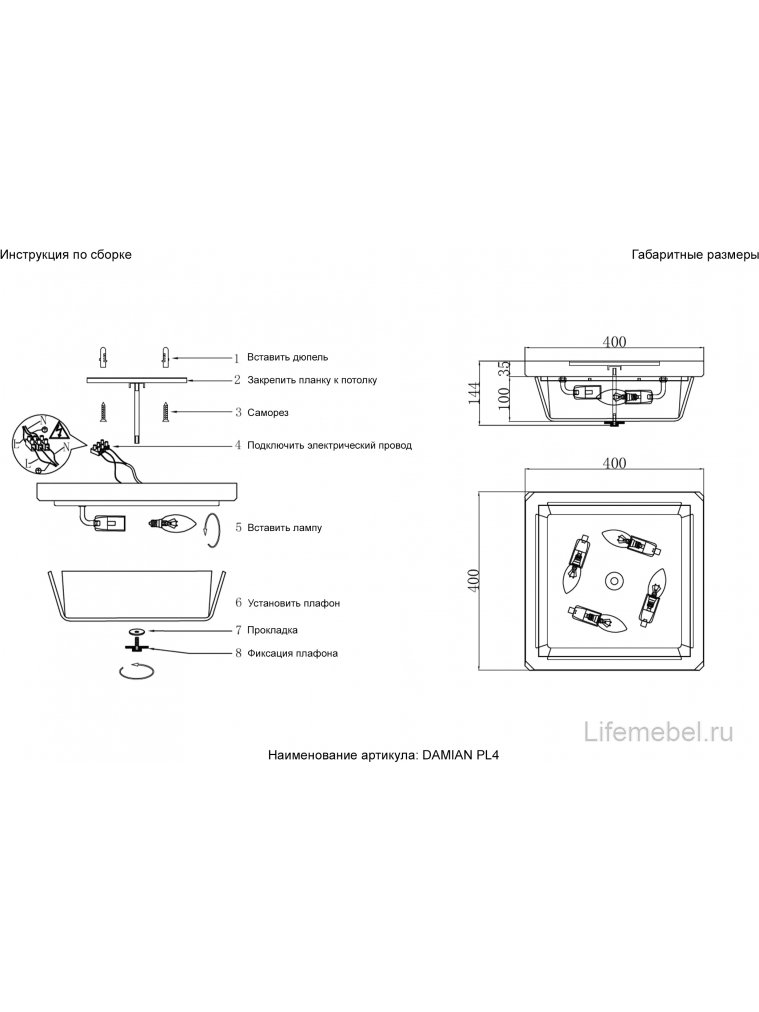 Инструкция по сборке

Габаритные размеры

1 Вставить дюпель
2 Закрепить планку к потолку
3 Саморез
4 Подключить электрический провод
5 Вставить лампу
6 Установить плафон
7 Прокладка
8 Фиксация плафона

400
35
144
100
400
400

Lifemebel.ru

Наименование артикула: DAMIAN PL4