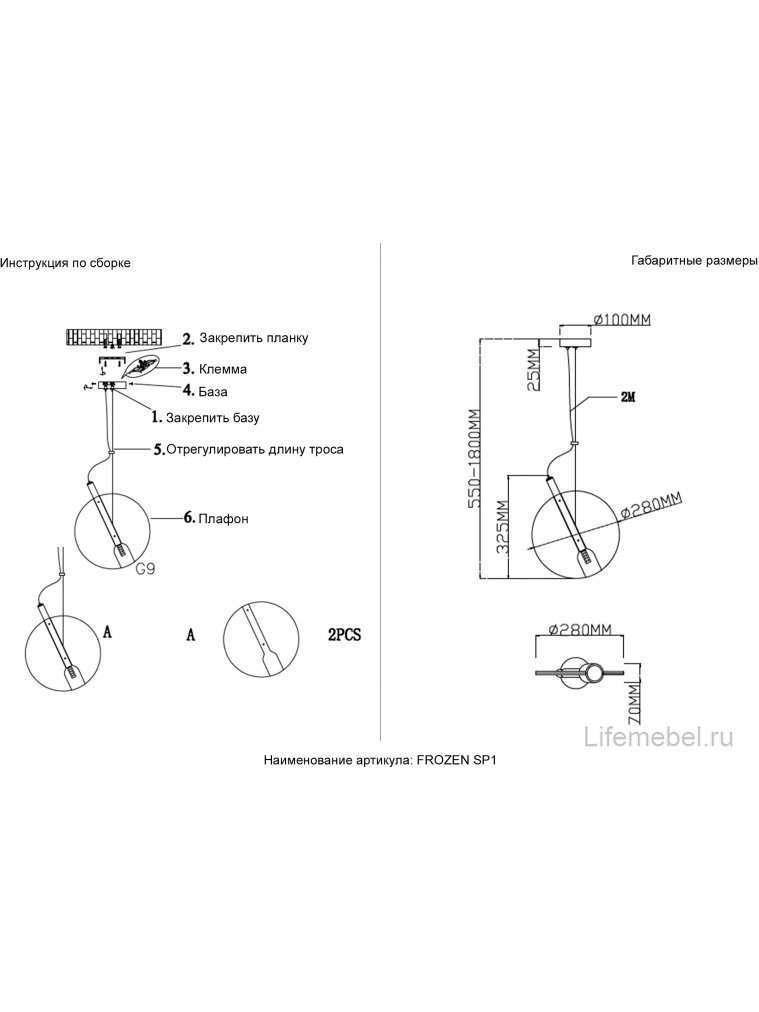 Инструкция по сборке

2. Закрепить планку

3. Клемма

4. База

1. Закрепить базу

5. Отрегулировать длину троса

6. Плафон

G9

A

A

2PCS

Габаритные размеры

Ø100MM

25MM

2M

550-1800MM

325MM

Ø280MM

Ø280MM

70MM

Lifemebel.ru

Наименование артикула: FROZEN SP1