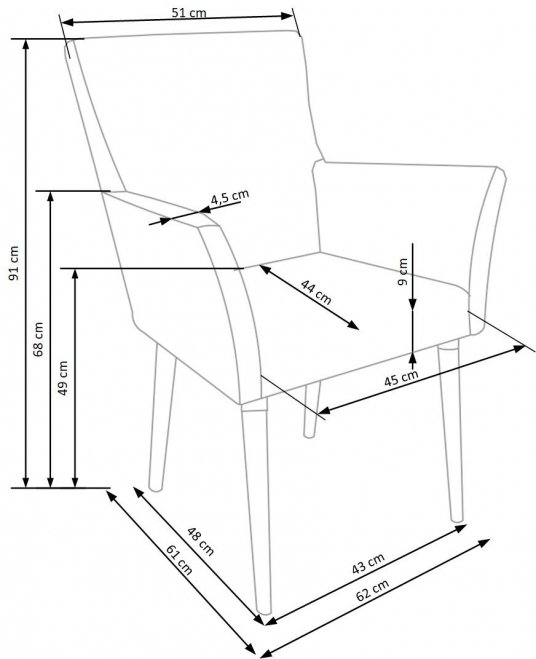 51 cm

91 cm

68 cm

49 cm

4,5 cm

44 cm

9 cm

45 cm

48 cm

61 cm

43 cm

62 cm