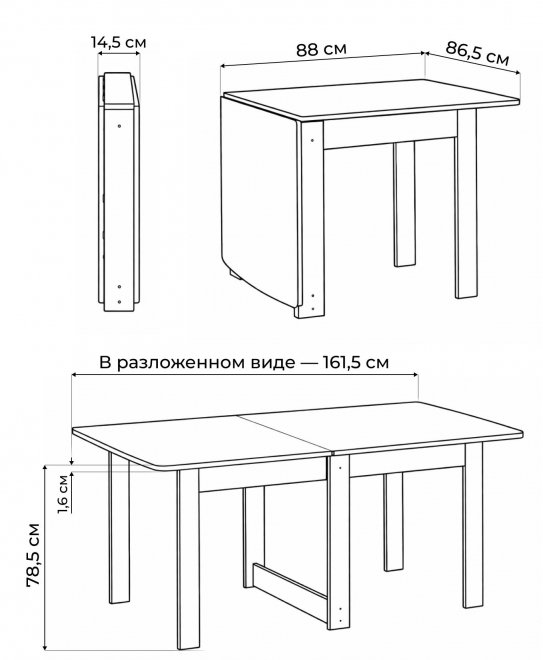 14,5 см

88 см

86,5 см

В разложенном виде — 161,5 см

1,6 см

78,5 см