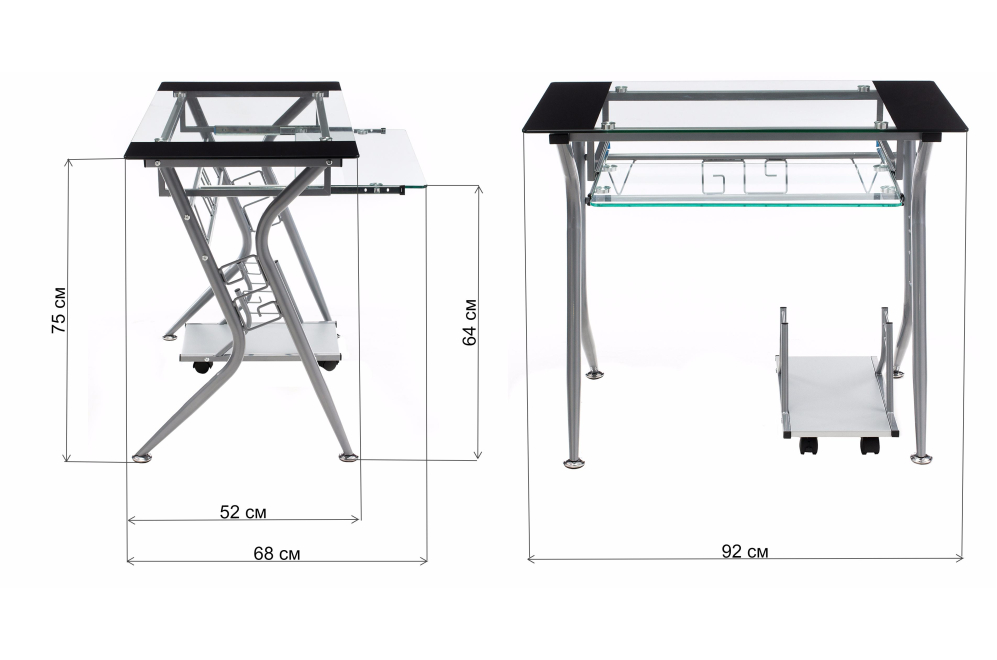 75 см

64 см

52 см

68 см

92 см