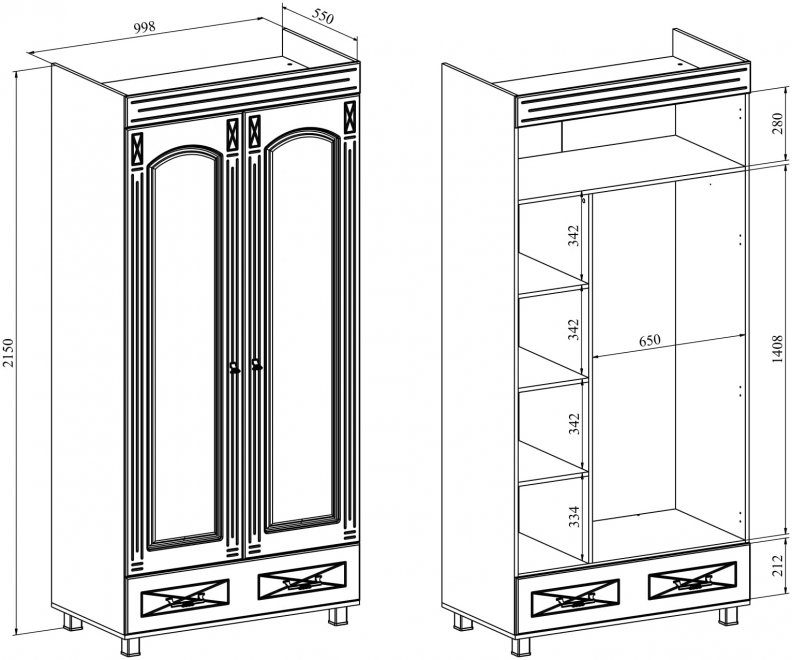 998
550
2150
280
342
342
650
1408
342
334
212