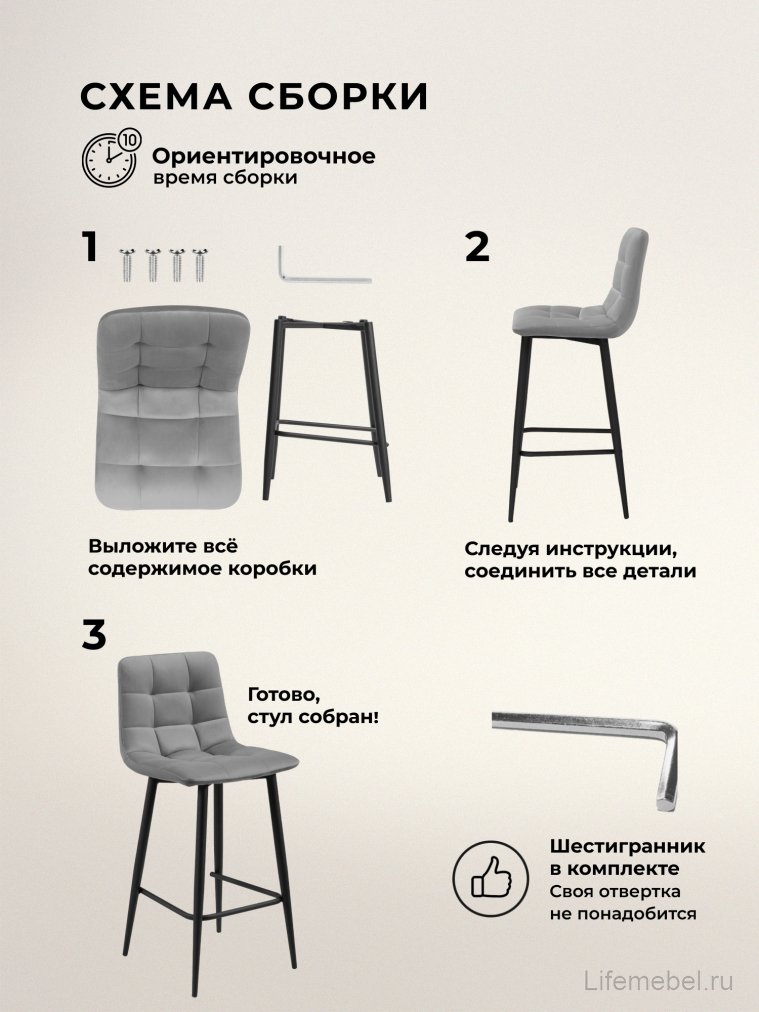 СХЕМА СБОРКИ

10

Ориентировочное время сборки

1

Выложите всё содержимое коробки

2

Следуя инструкции, соединить все детали

3

Готово, стул собран!

Шестигранник в комплекте
Своя отвертка не понадобится

Lifemebel.ru