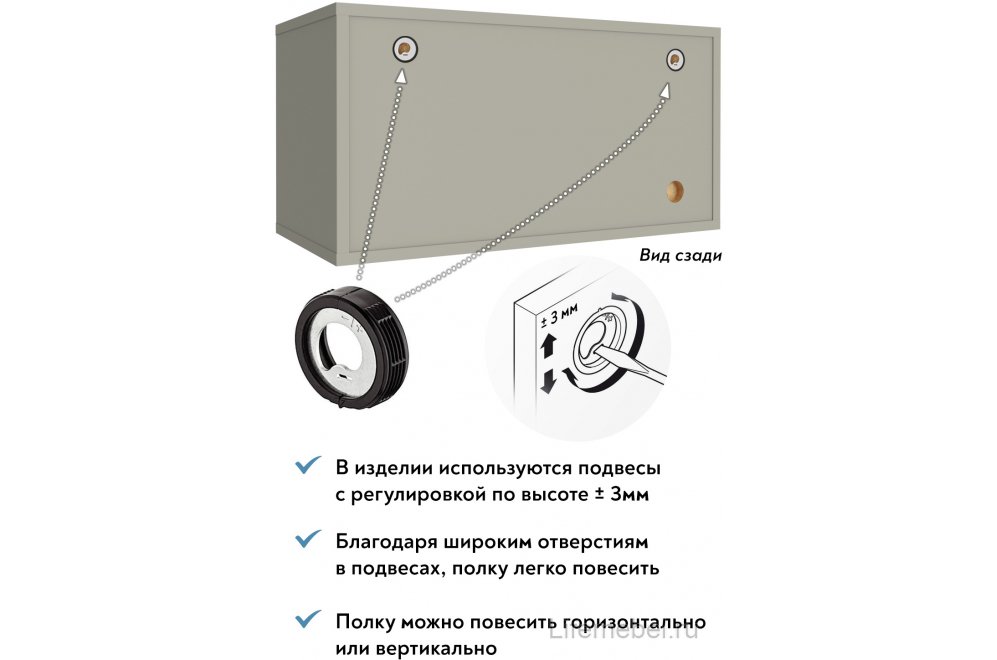 Вид сзади

± 3 мм

В изделии используются подвесы с регулировкой по высоте ± 3мм

Благодаря широким отверстиям в подвесах, полку легко повесить

Полку можно повесить горизонтально или вертикально

Lifemebel.ru