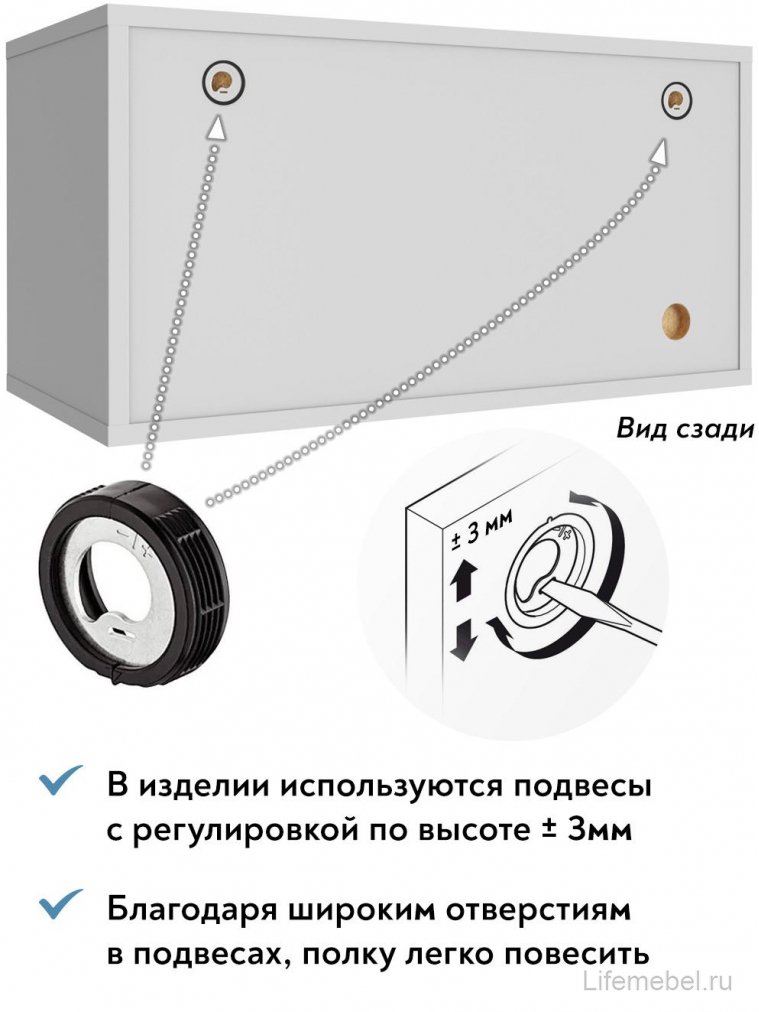 Вид сзади

± 3 мм

В изделии используются подвесы с регулировкой по высоте ± 3мм

Благодаря широким отверстиям в подвесах, полку легко повесить

Lifemebel.ru