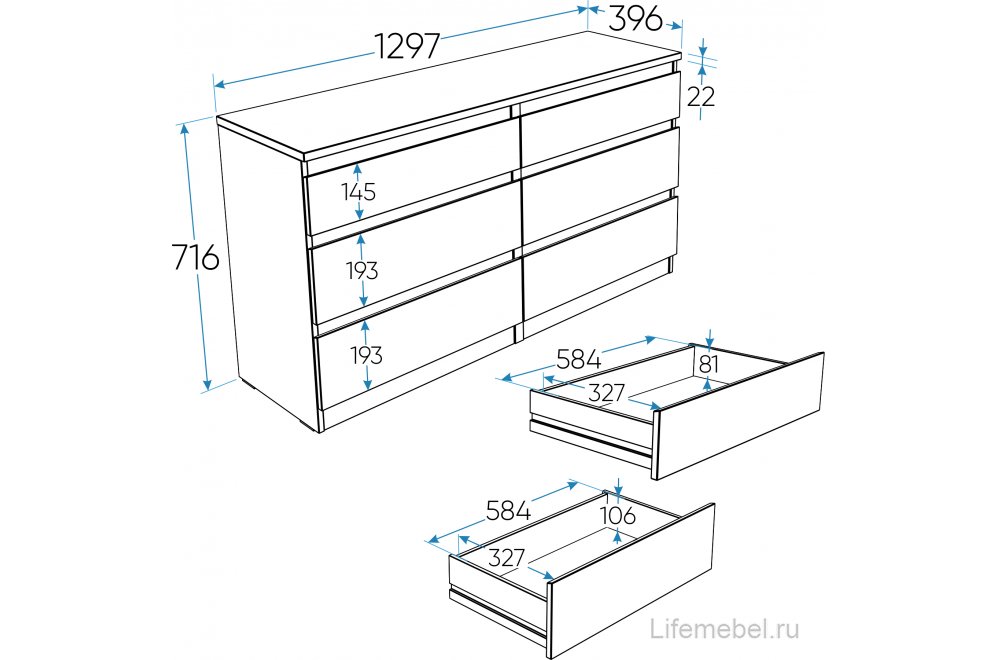 1297
396
22
716
145
193
193
584
81
327
584
106
327
Lifemebel.ru