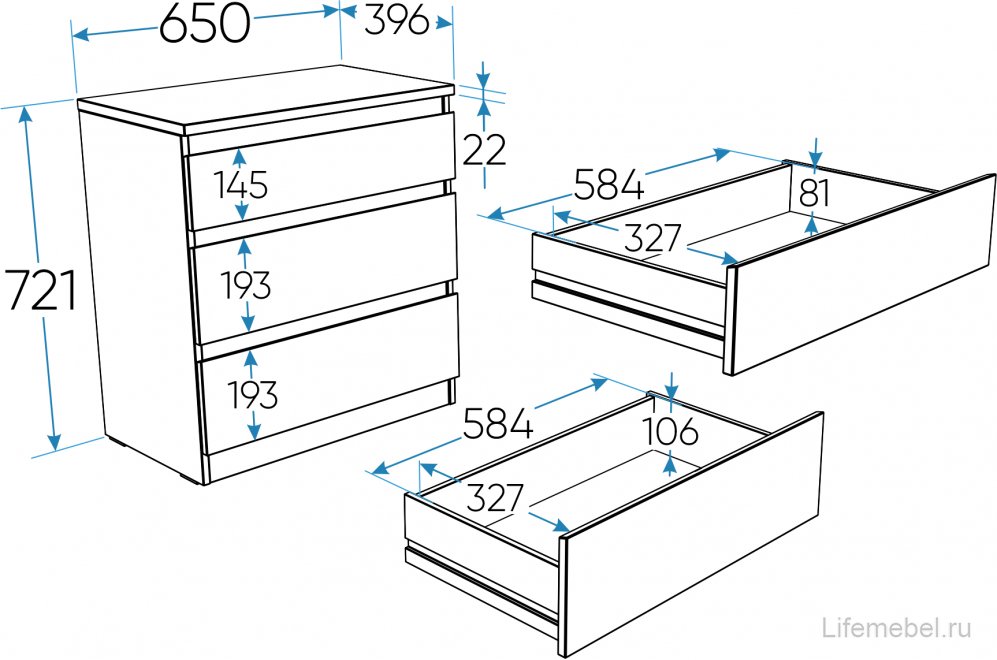 650
396
22
721
145
193
193
584
81
327
584
106
327
Lifemebel.ru