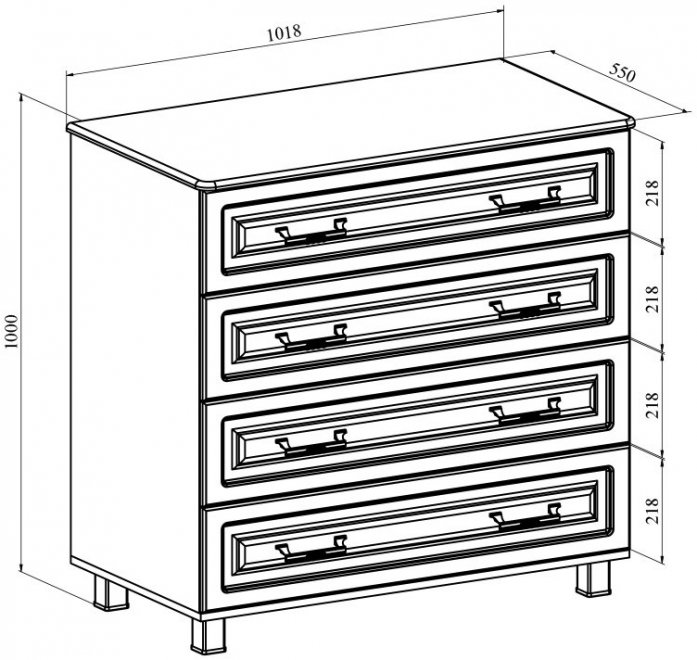 1018
550
1000
218
218
218
218