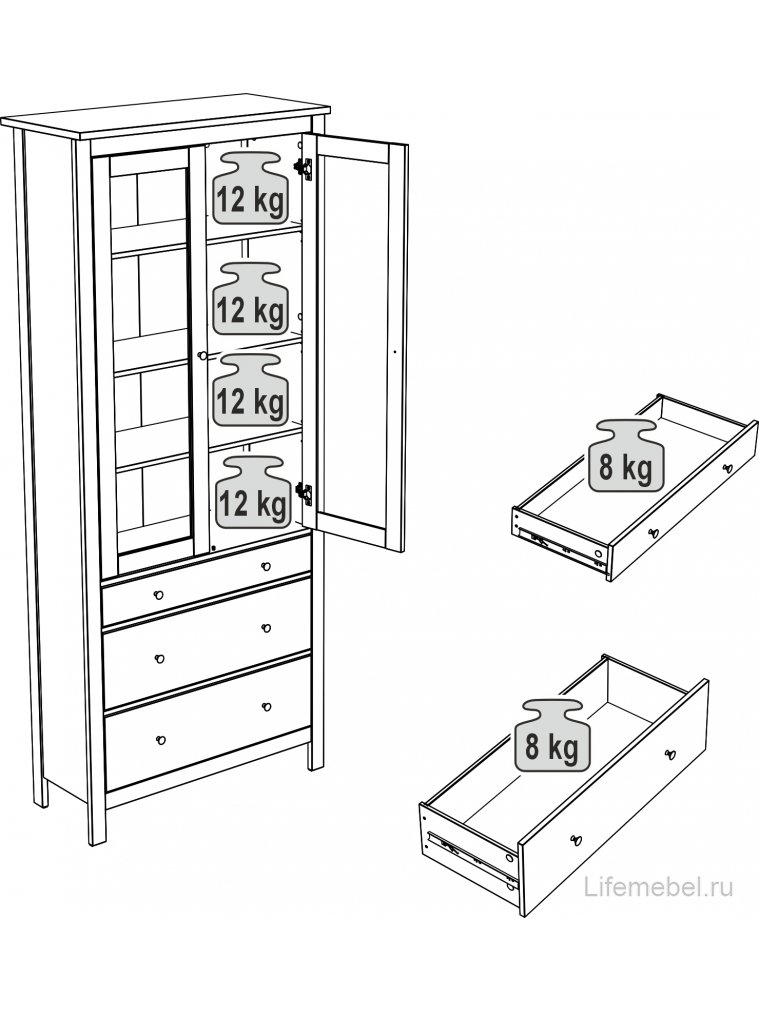 12 kg
12 kg
12 kg
12 kg
8 kg
8 kg
Lifemebel.ru