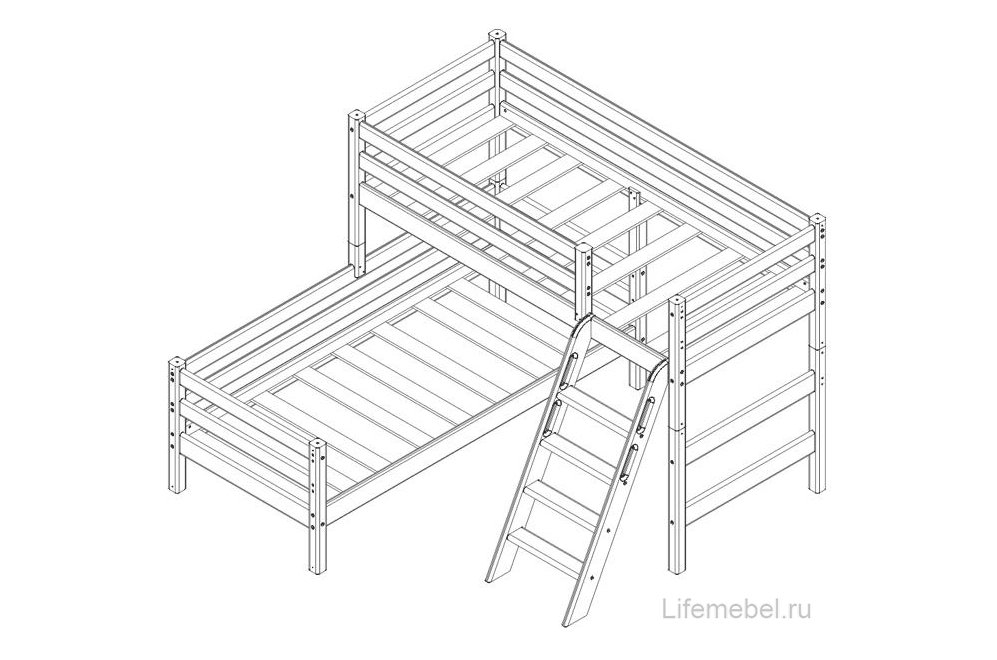 Lifemebel.ru