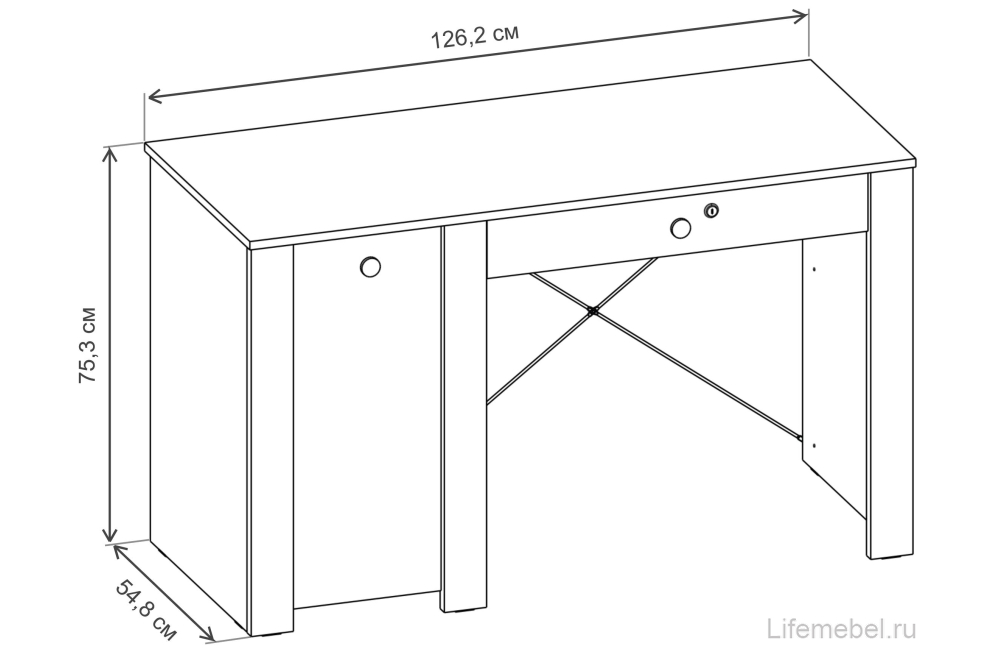 126,2 см

75,3 см

54,8 см

Lifemebel.ru